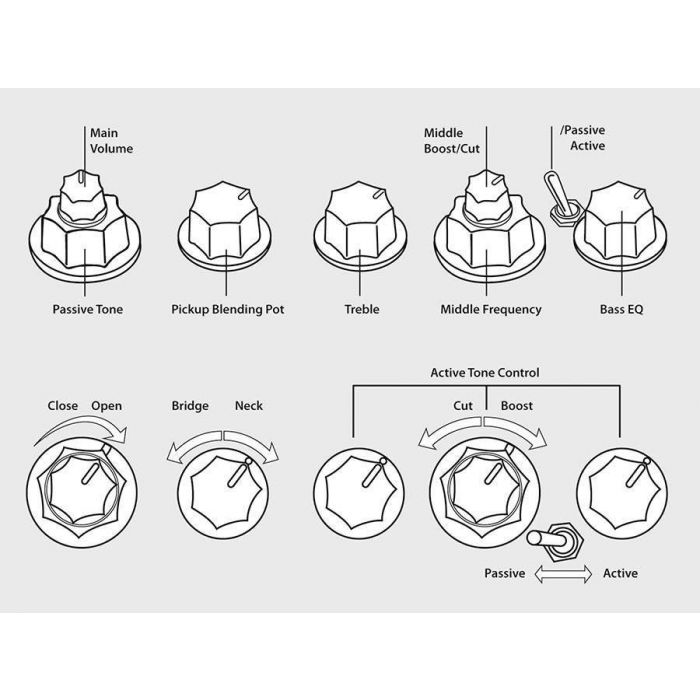 Main Volume

Middle Boost/Cut

/Passive Active

Passive Tone

Pickup Blending Pot

Treble

Middle Frequency

Bass EQ

Active Tone Control

Close Open

Bridge Neck

Cut Boost

Passive Active